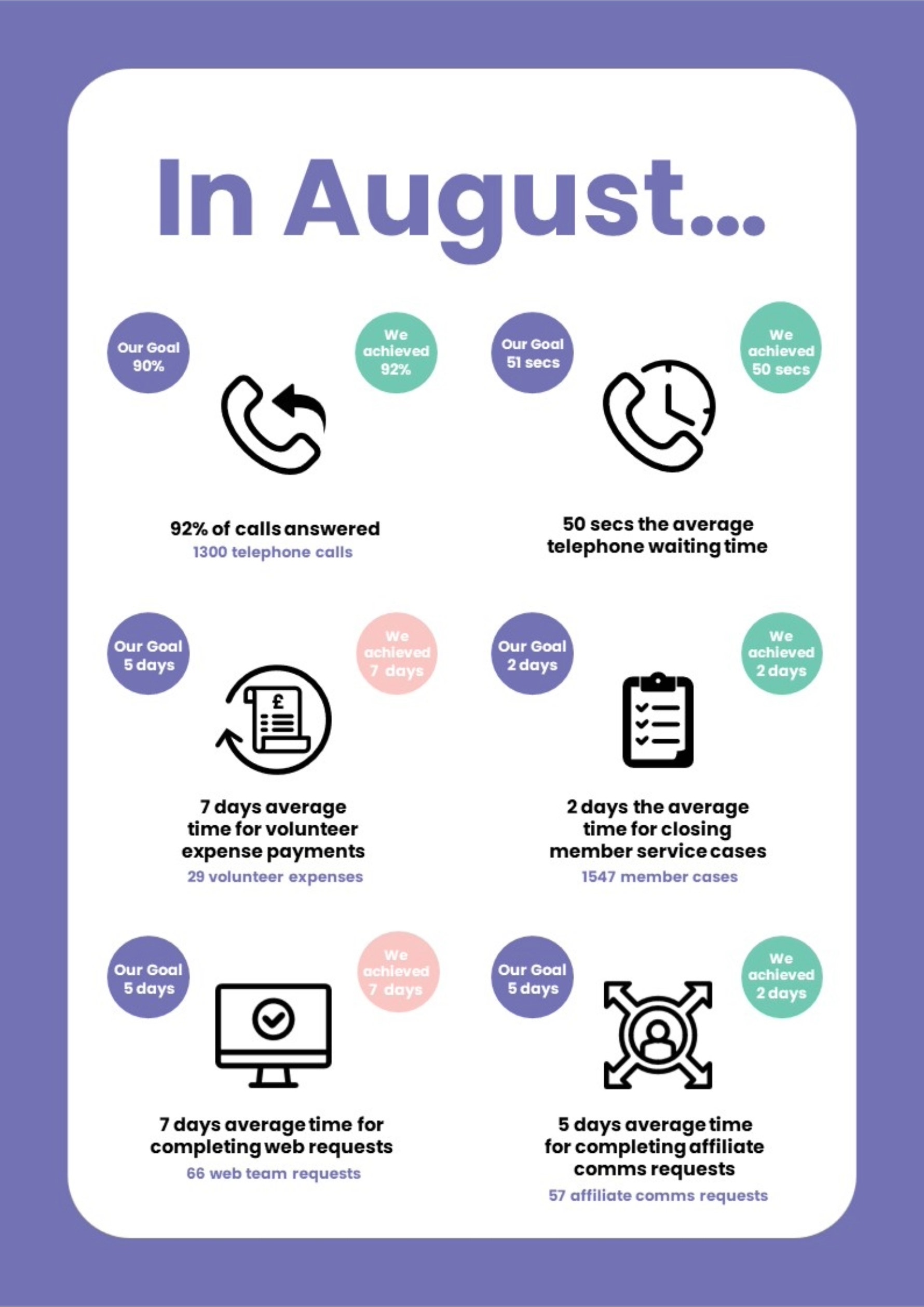 In August...

Our Goal 90%

We achieved 92%

92% of calls answered

1300 telephone calls

Our Goal 51 secs

We achieved 50 secs

50 secs the average telephone waiting time

Our Goal 5 days

We achieved 7 days

£

7 days average time for volunteer expense payments

29 volunteer expenses

Our Goal 2 days

We achieved 2 days

2 days the average time for closing member service cases

1547 member cases

Our Goal 5 days

We achieved 7 days

7 days average time for completing web requests

66 web team requests

Our Goal 5 days

We achieved 2 days

5 days average time for completing affiliate comms requests

57 affiliate comms requests